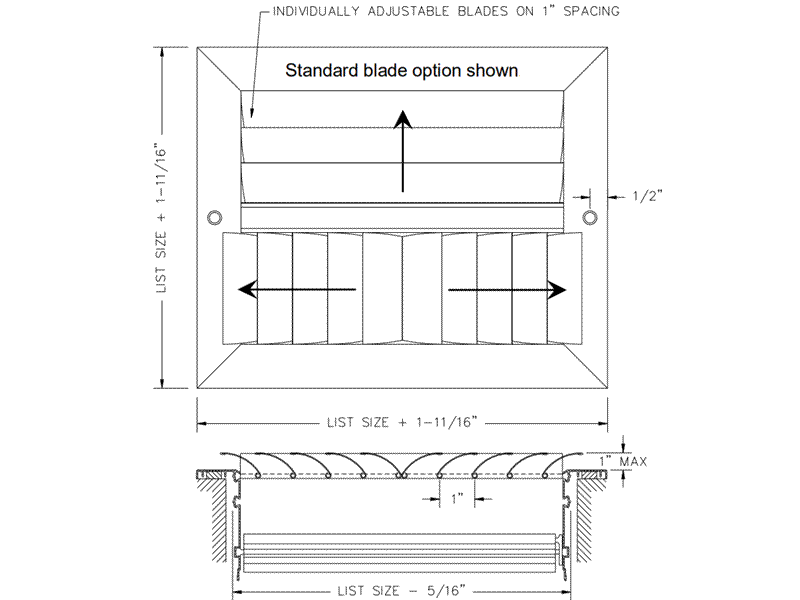 INDIVIDUALLY ADJUSTABLE BLADES ON 1" SPACING

Standard blade option shown

LIST SIZE + 1-11/16"

1/2"

LIST SIZE + 1-11/16"

1" MAX

1"

LIST SIZE - 5/16"