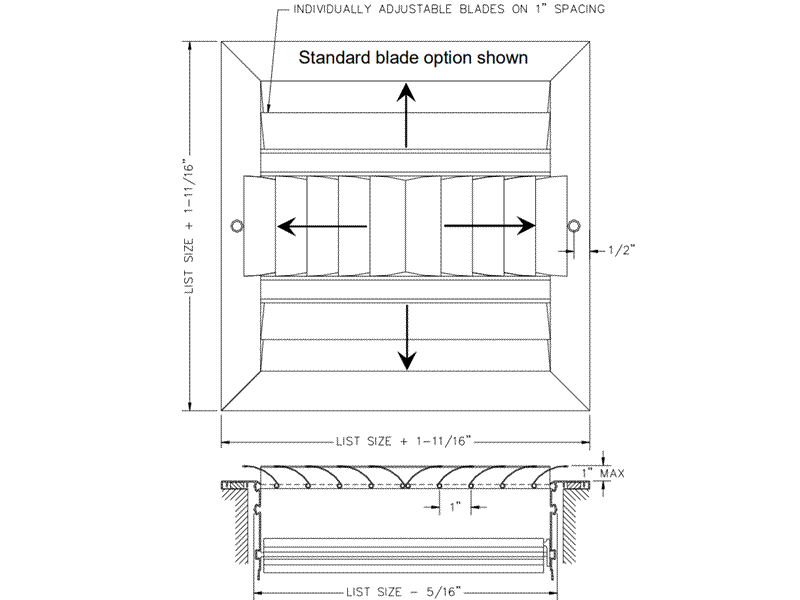 INDIVIDUALLY ADJUSTABLE BLADES ON 1" SPACING

Standard blade option shown

LIST SIZE + 1-11/16"

1/2"

LIST SIZE + 1-11/16"

1" MAX

1"

LIST SIZE - 5/16"