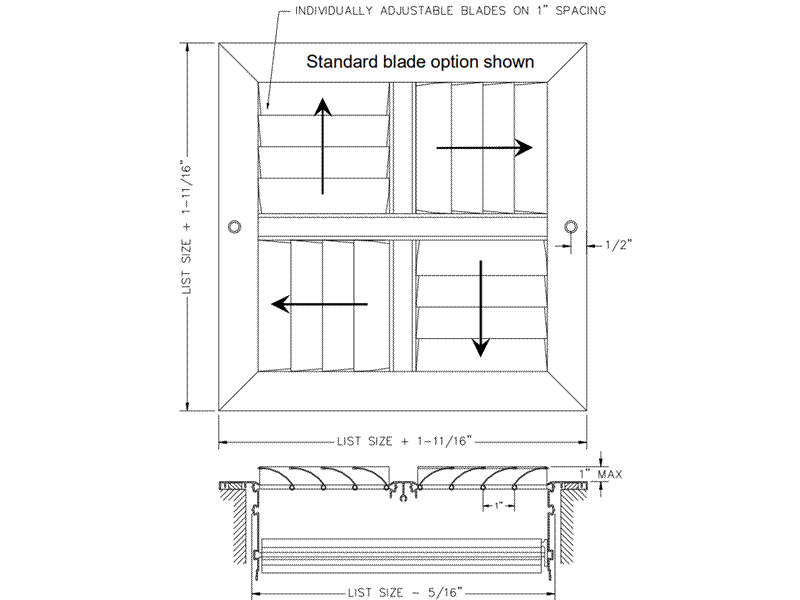 INDIVIDUALLY ADJUSTABLE BLADES ON 1" SPACING

Standard blade option shown

LIST SIZE + 1-11/16"

1/2"

LIST SIZE + 1-11/16"

1" MAX

1"

LIST SIZE - 5/16"